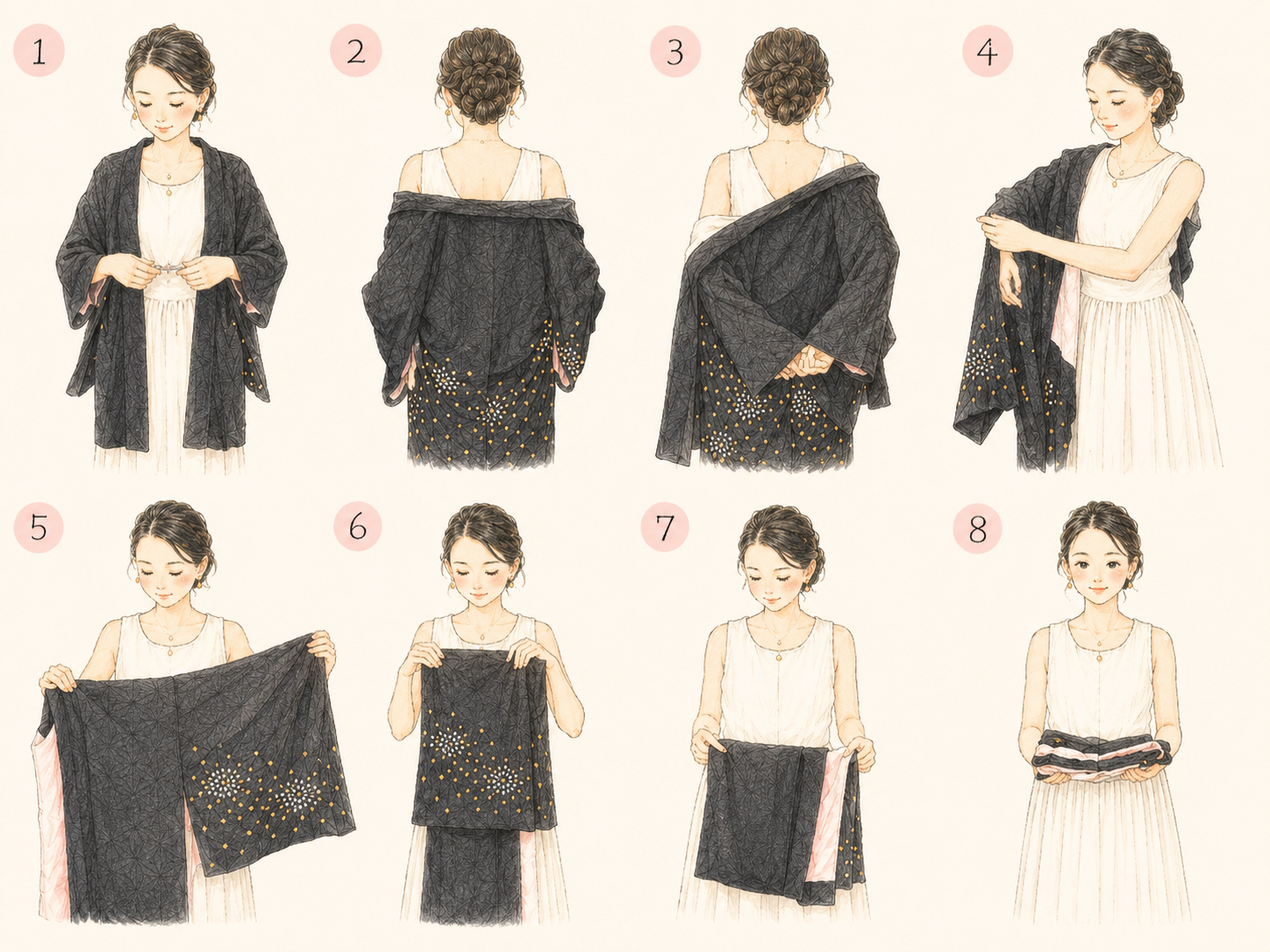 1

2

3

4

5

6

7

8